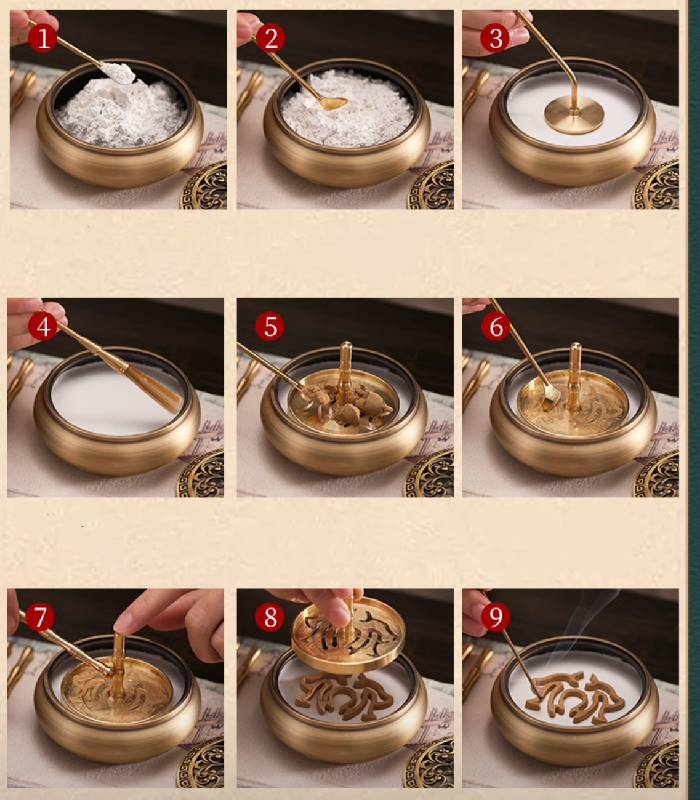 1
2
3
4
5
6
7
8
9